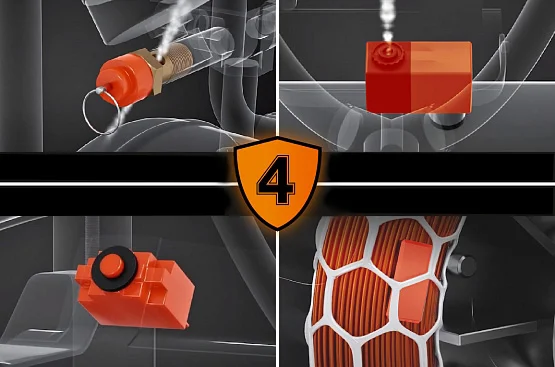 4